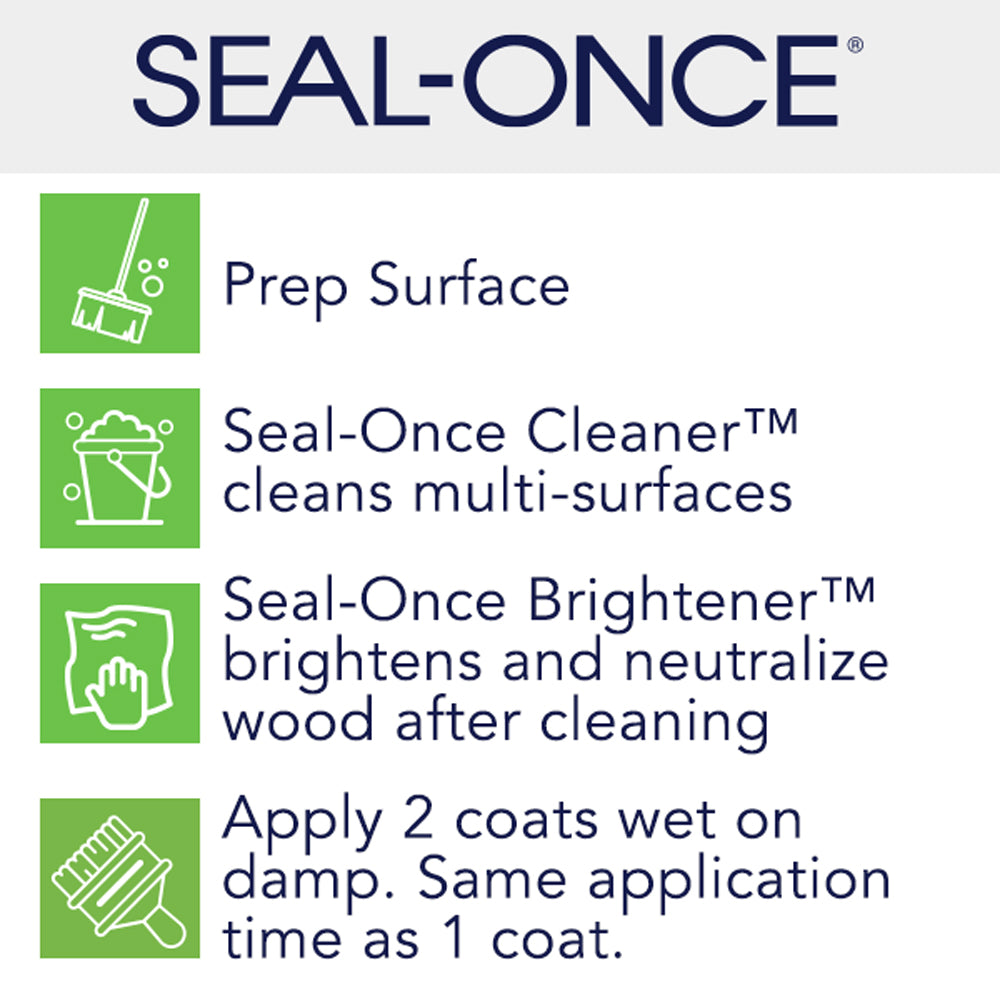 SEAL-ONCE®

Prep Surface

Seal-Once Cleaner™ cleans multi-surfaces

Seal-Once Brightener™ brightens and neutralize wood after cleaning

Apply 2 coats wet on damp. Same application time as 1 coat.