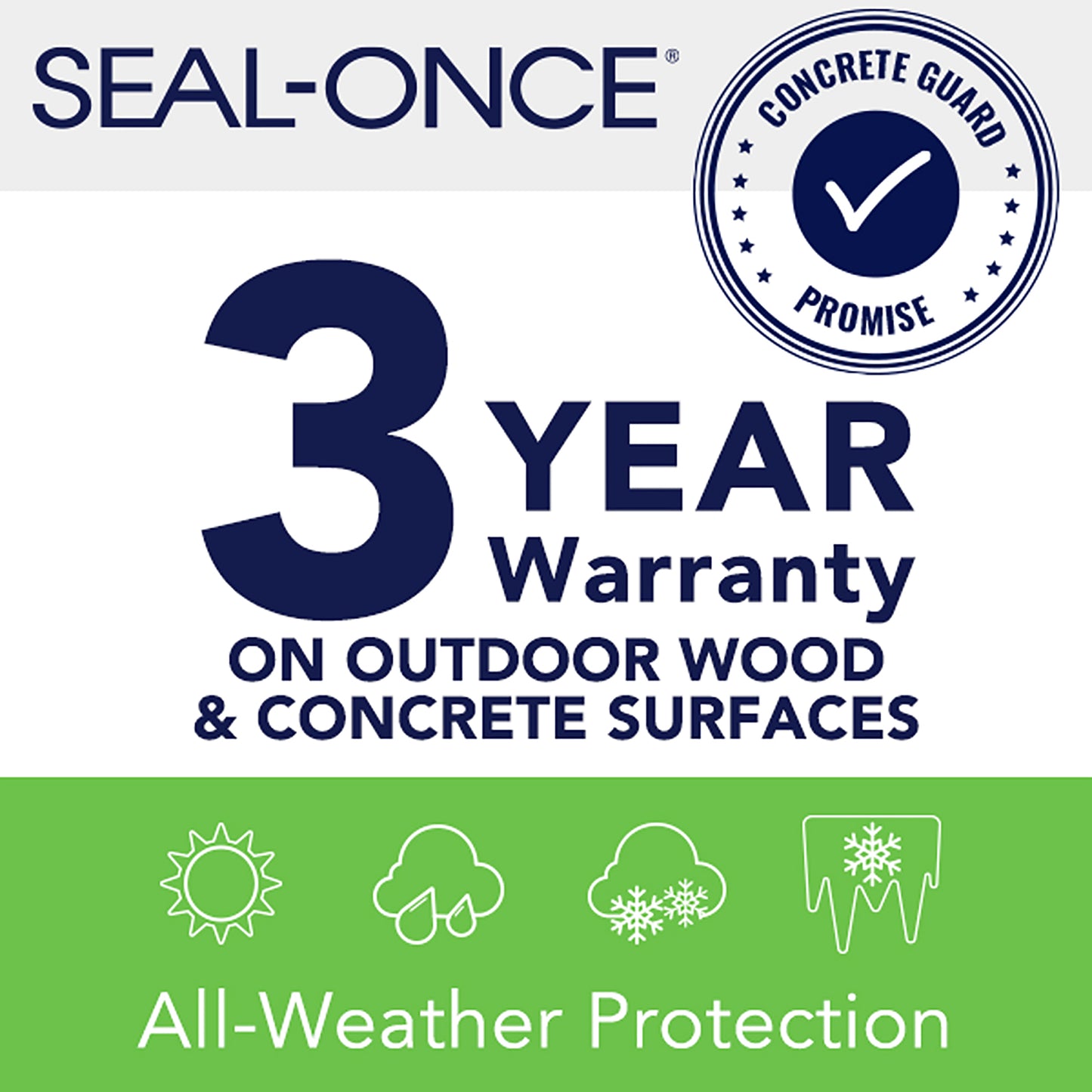 SEAL-ONCE®

CONCRETE GUARD PROMISE

3 YEAR Warranty

ON OUTDOOR WOOD & CONCRETE SURFACES

All-Weather Protection