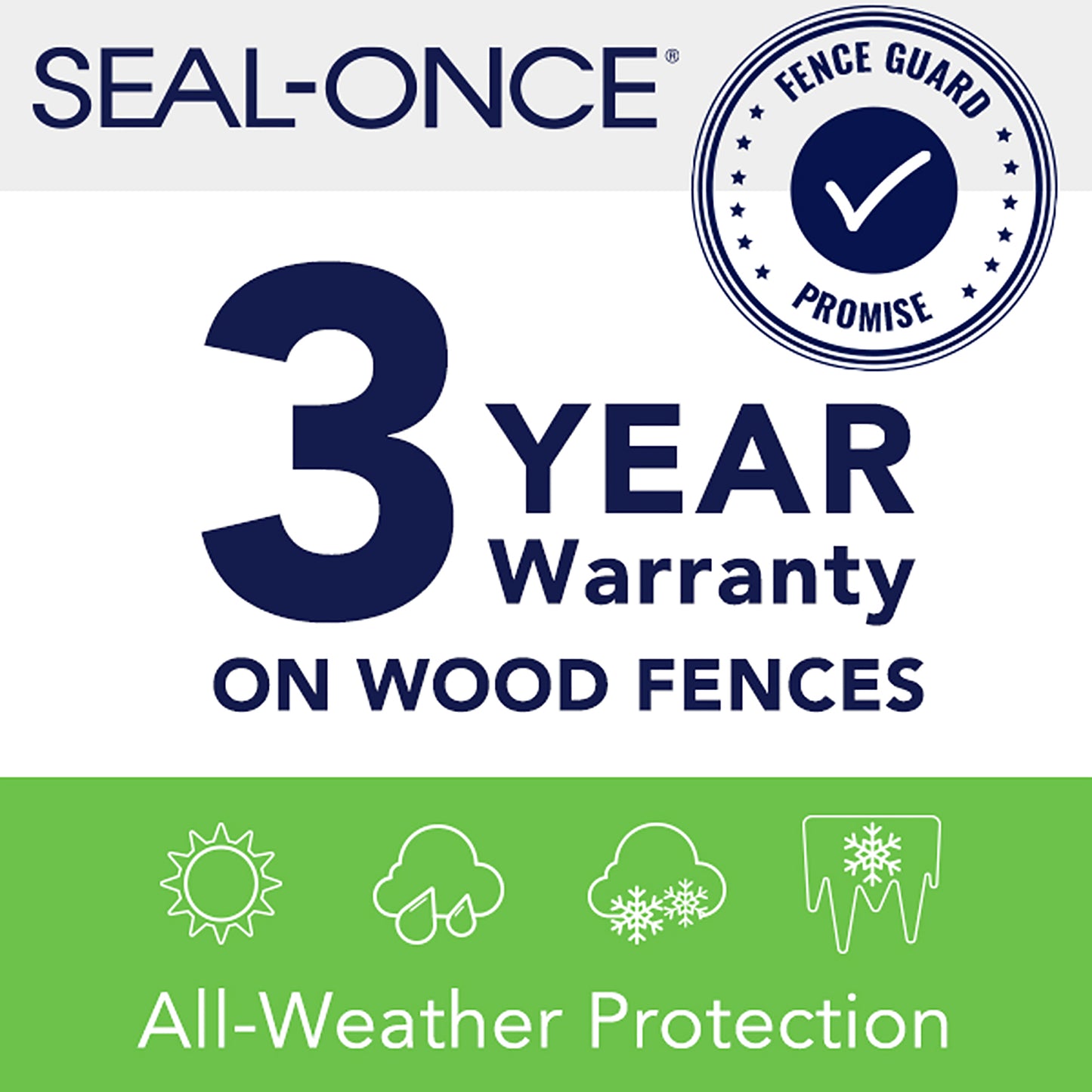 SEAL-ONCE®

FENCE GUARD PROMISE

3 YEAR Warranty ON WOOD FENCES

All-Weather Protection