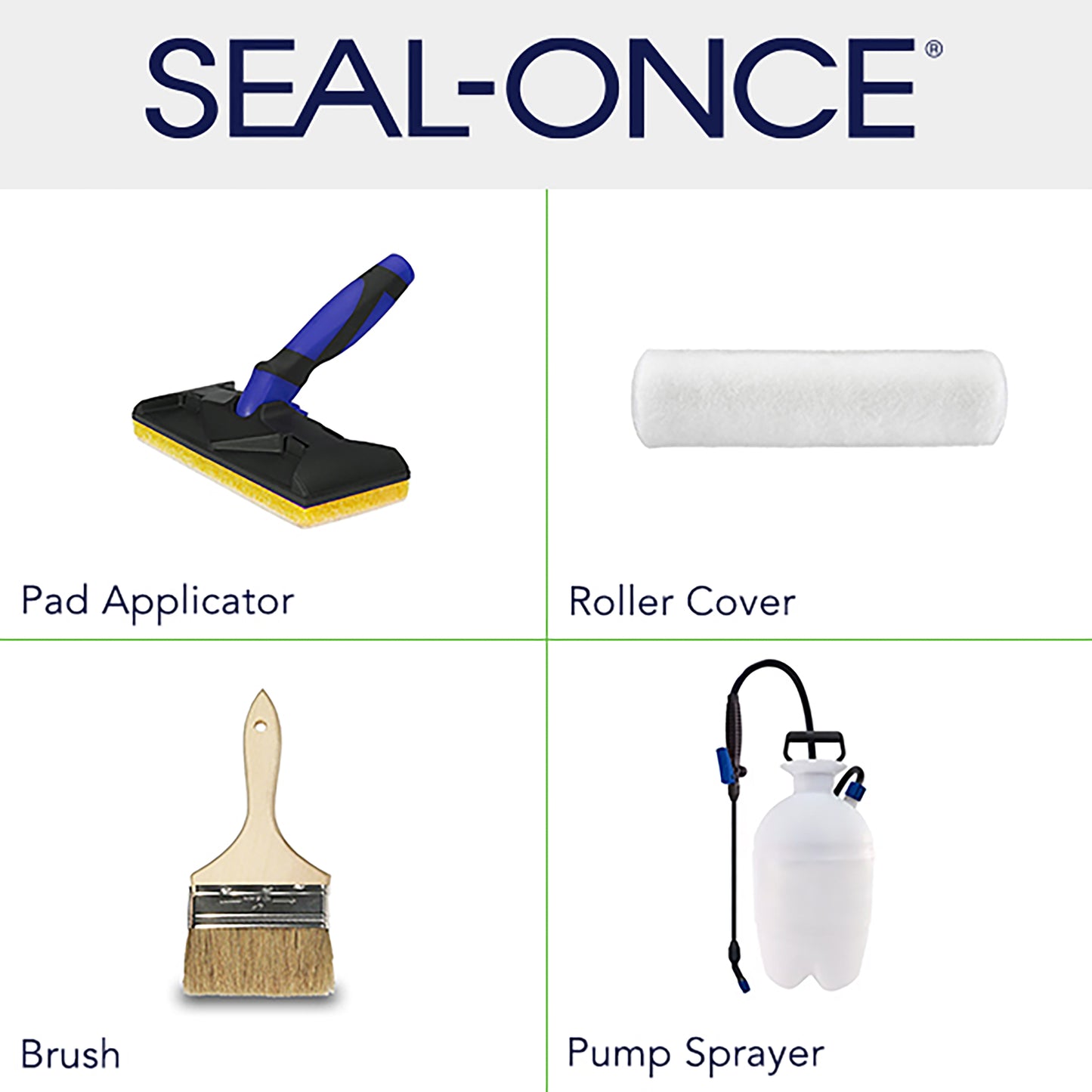 SEAL-ONCE®

Pad Applicator

Roller Cover

Brush

Pump Sprayer