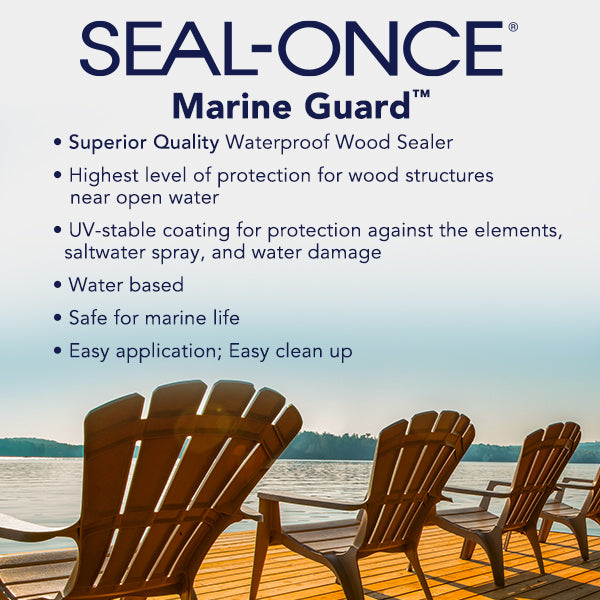 SEAL-ONCE®
Marine Guard™

• Superior Quality Waterproof Wood Sealer
• Highest level of protection for wood structures near open water
• UV-stable coating for protection against the elements, saltwater spray, and water damage
• Water based
• Safe for marine life
• Easy application; Easy clean up