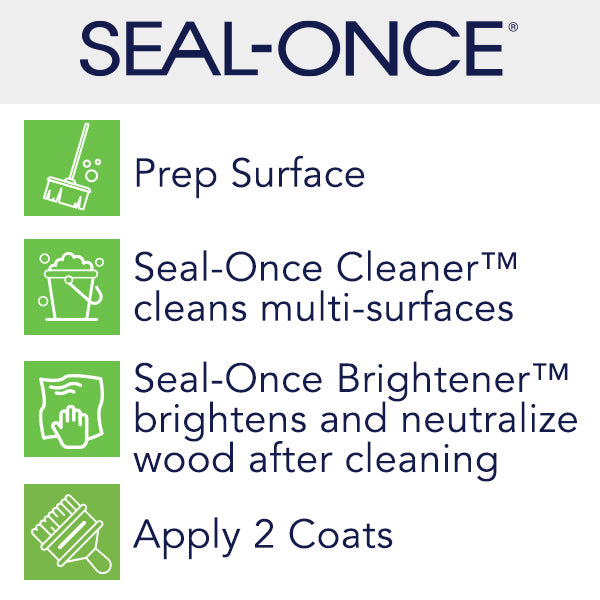 SEAL-ONCE®

Prep Surface

Seal-Once Cleaner™ cleans multi-surfaces

Seal-Once Brightener™ brightens and neutralize wood after cleaning

Apply 2 Coats